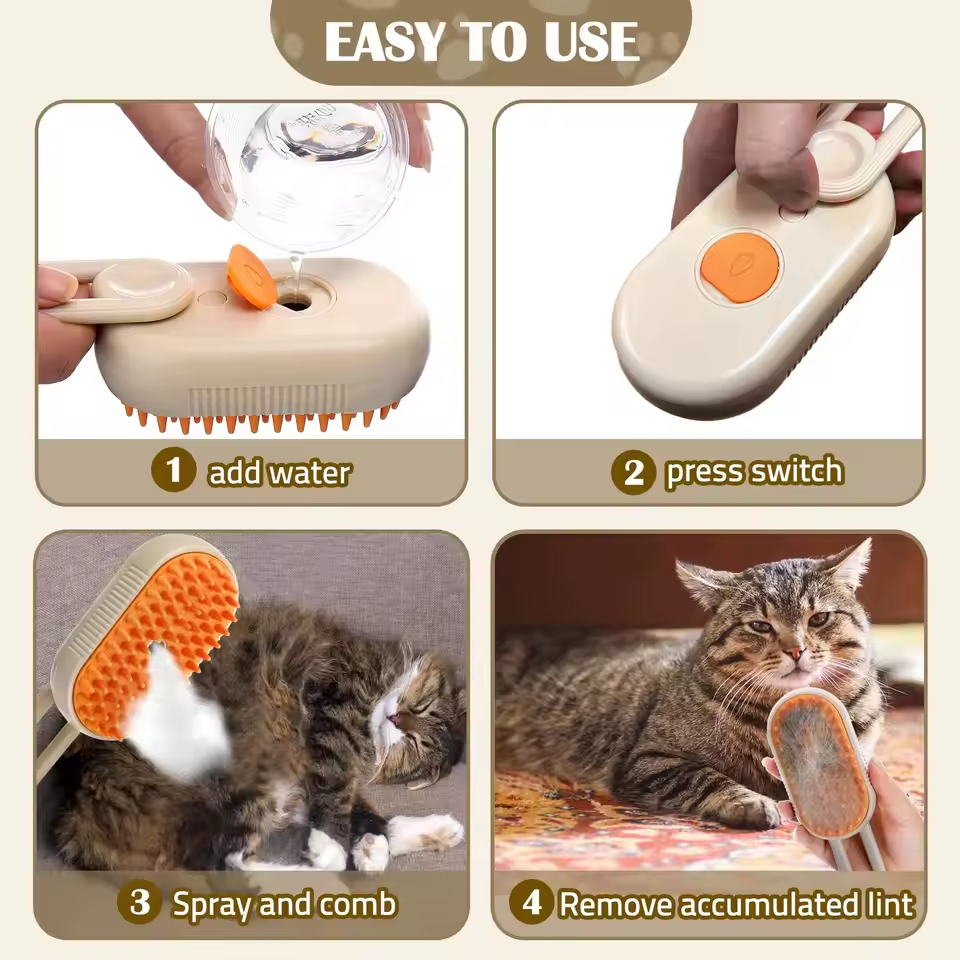 EASY TO USE

1 add water

2 press switch

3 Spray and comb

4 Remove accumulated lint