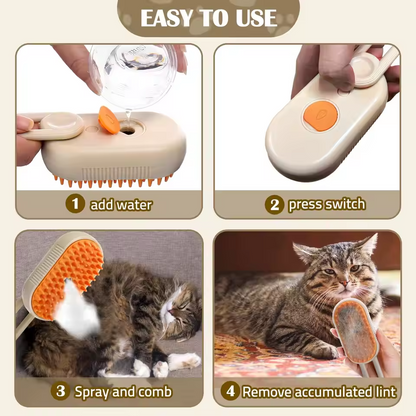 EASY TO USE

1 add water

2 press switch

3 Spray and comb

4 Remove accumulated lint